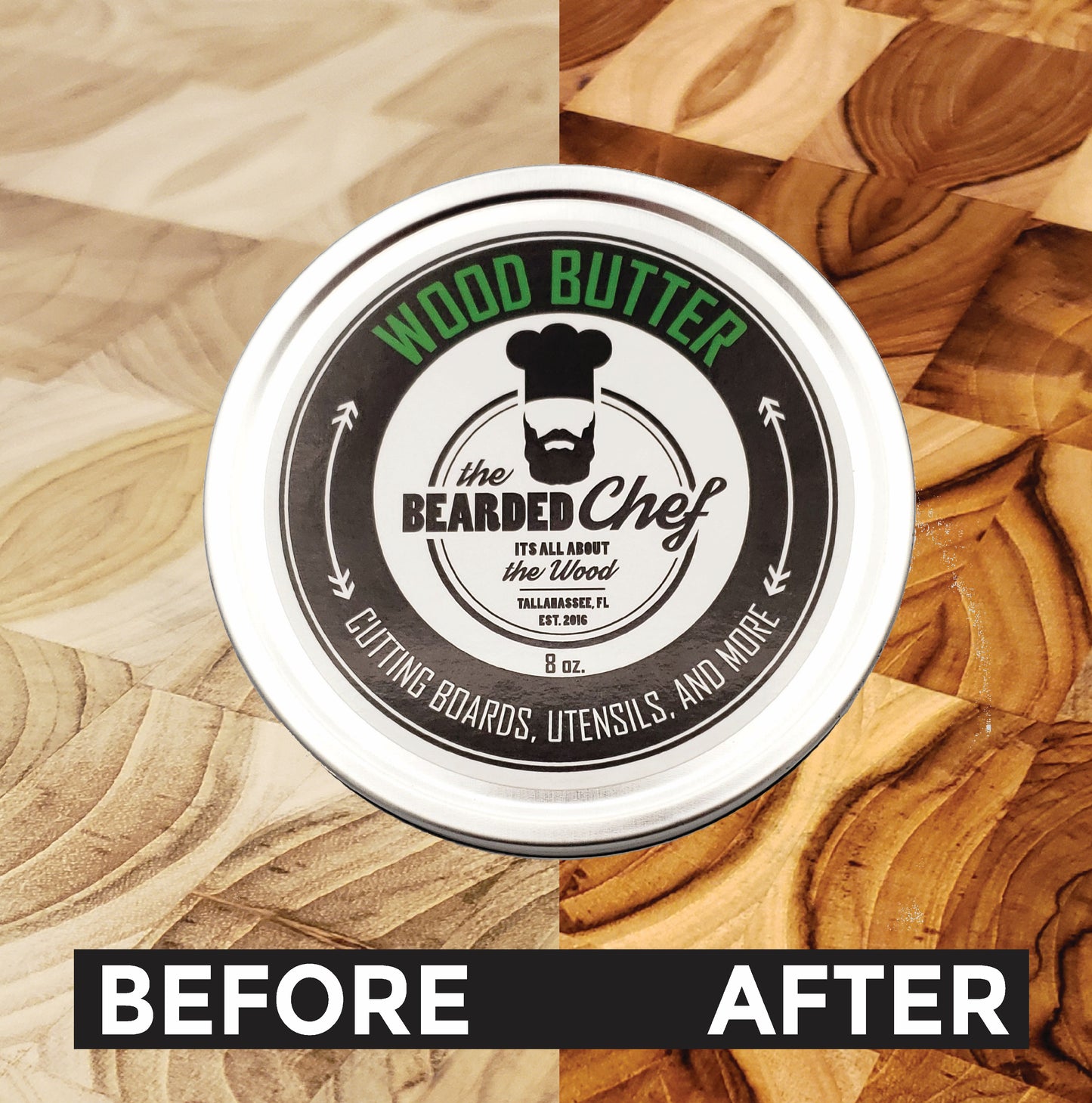 WOOD BUTTER

the BEARDED Chef

ITS ALL ABOUT
the Wood

TALLAHASSEE, FL
EST. 2016

8 oz.

CUTTING BOARDS, UTENSILS, AND MORE

BEFORE AFTER