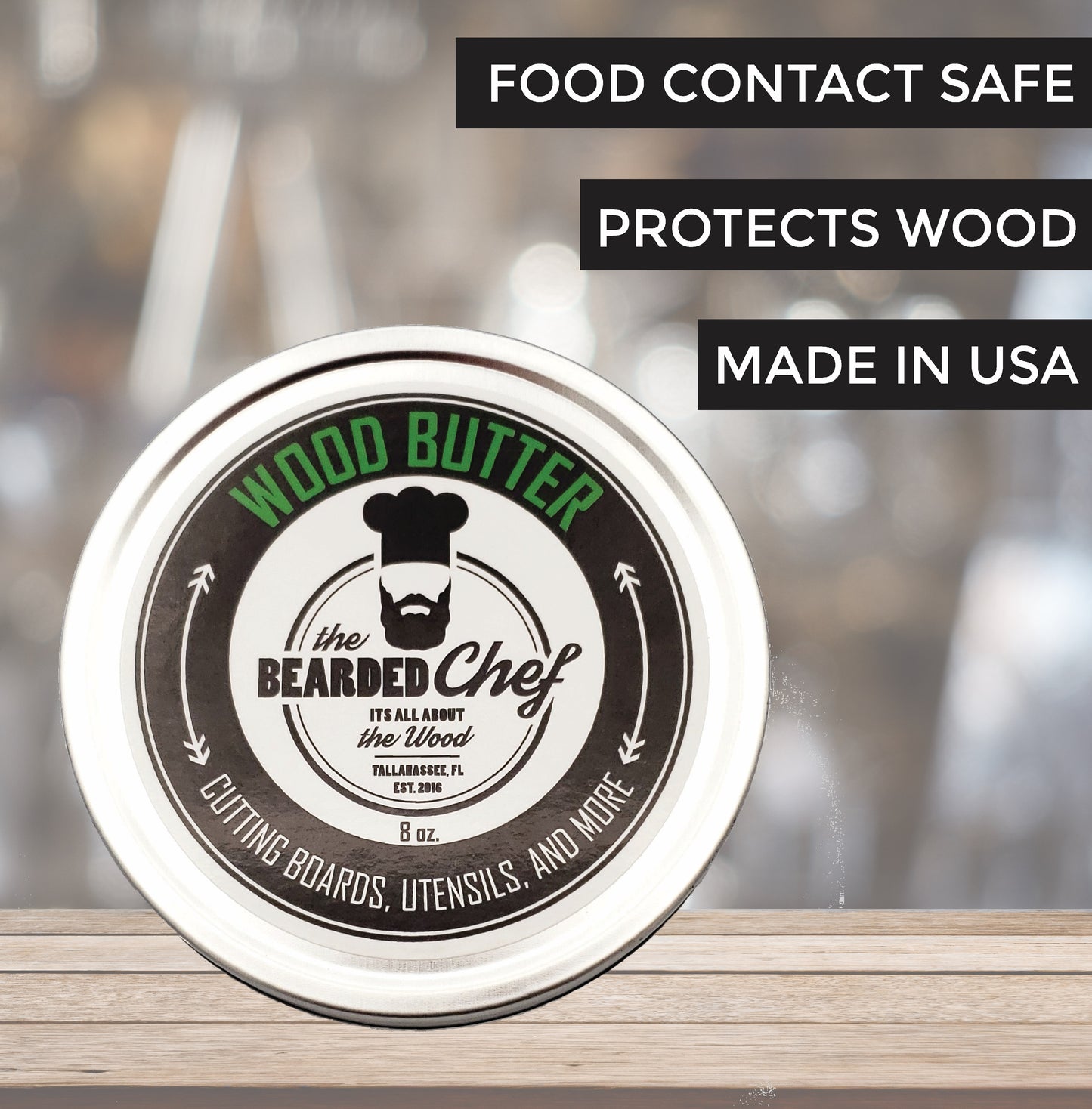 FOOD CONTACT SAFE

PROTECTS WOOD

MADE IN USA

WOOD BUTTER

the BEARDED Chef

ITS ALL ABOUT the Wood

TALLAHASSEE, FL
EST. 2016

8 oz.

CUTTING BOARDS, UTENSILS, AND MORE